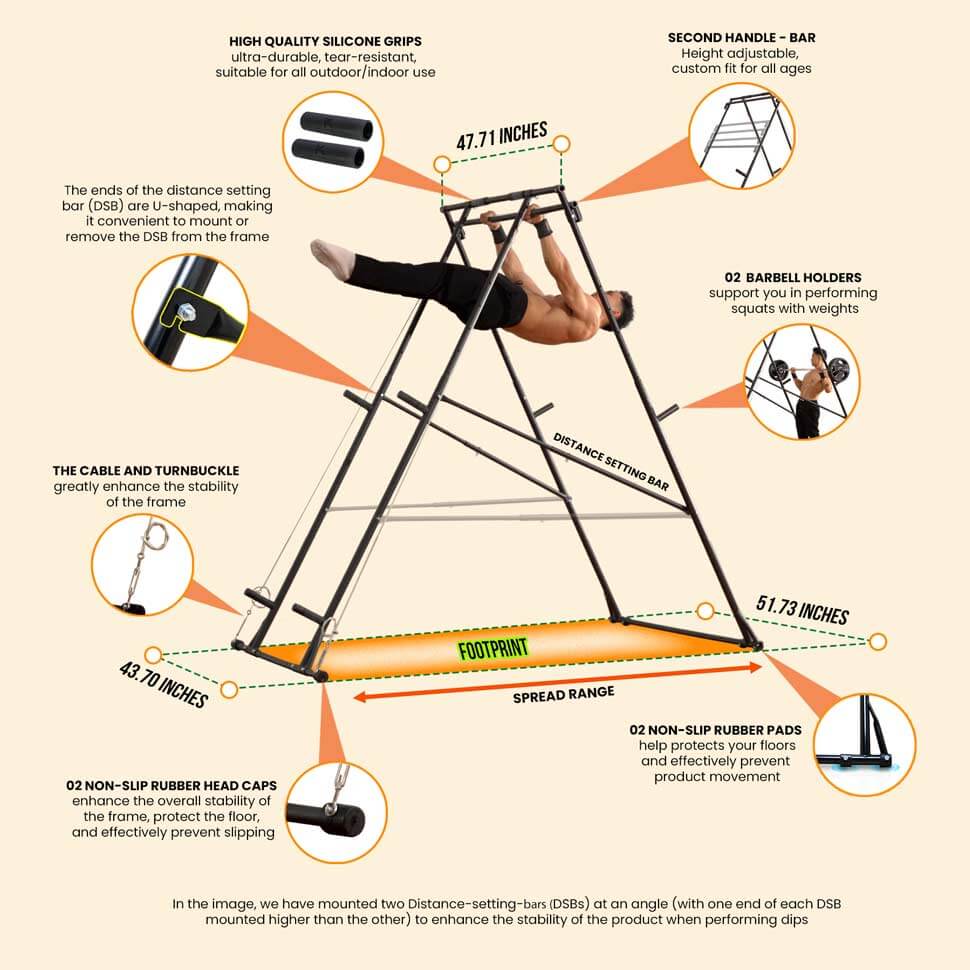 HIGH QUALITY SILICONE GRIPS
ultra-durable, tear-resistant, suitable for all outdoor/indoor use

SECOND HANDLE - BAR
Height adjustable, custom fit for all ages

47.71 INCHES

The ends of the distance setting bar (DSB) are U-shaped, making it convenient to mount or remove the DSB from the frame

02 BARBELL HOLDERS
support you in performing squats with weights

DISTANCE SETTING BAR

THE CABLE AND TURNBUCKLE
greatly enhance the stability of the frame

51.73 INCHES

FOOTPRINT

43.70 INCHES

SPREAD RANGE

02 NON-SLIP RUBBER PADS
help protects your floors and effectively prevent product movement

02 NON-SLIP RUBBER HEAD CAPS
enhance the overall stability of the frame, protect the floor, and effectively prevent slipping

In the image, we have mounted two Distance-setting-bars (DSBs) at an angle (with one end of each DSB mounted higher than the other) to enhance the stability of the product when performing dips