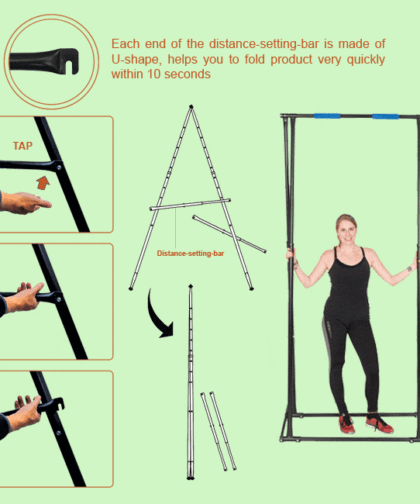 Each end of the distance-setting-bar is made of U-shape, helps you to fold product very quickly within 10 seconds

TAP

Distance-setting-bar